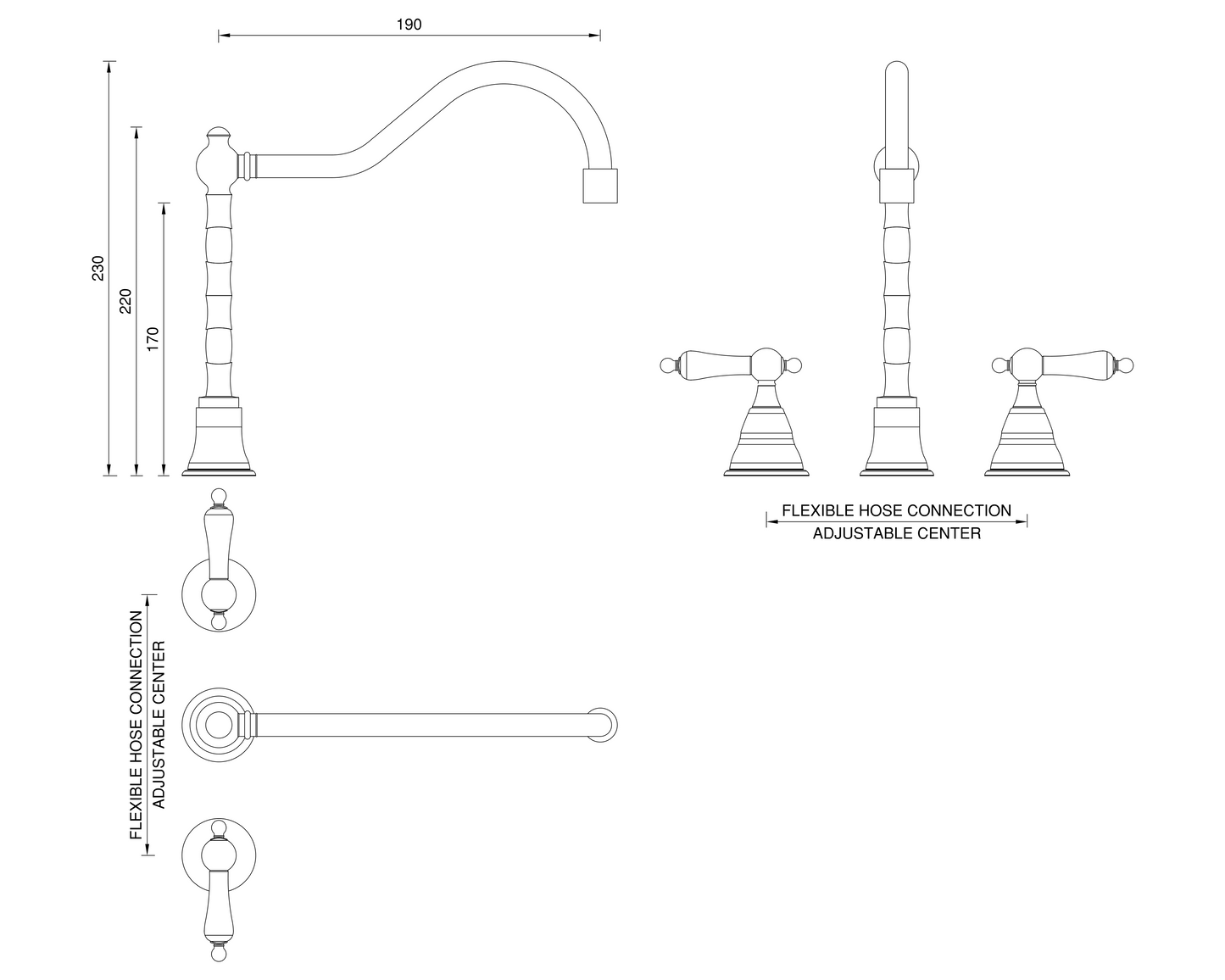 190

230

220

170

FLEXIBLE HOSE CONNECTION
ADJUSTABLE CENTER

FLEXIBLE HOSE CONNECTION
ADJUSTABLE CENTER